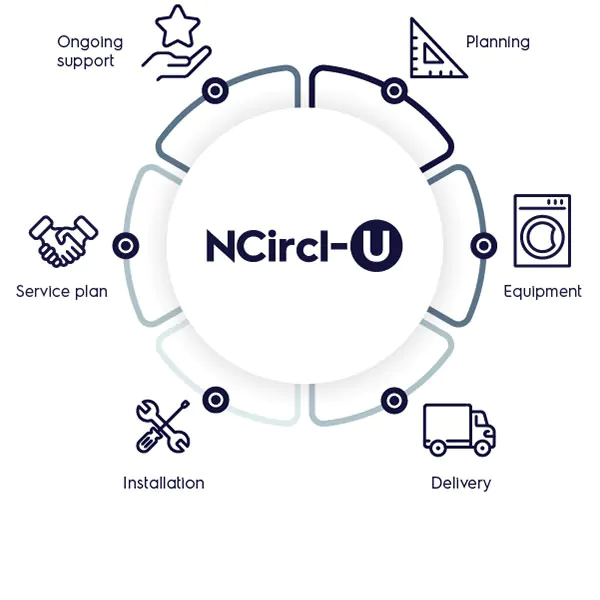 Ongoing support

Planning

NCircl-U

Service plan

Equipment

Installation

Delivery